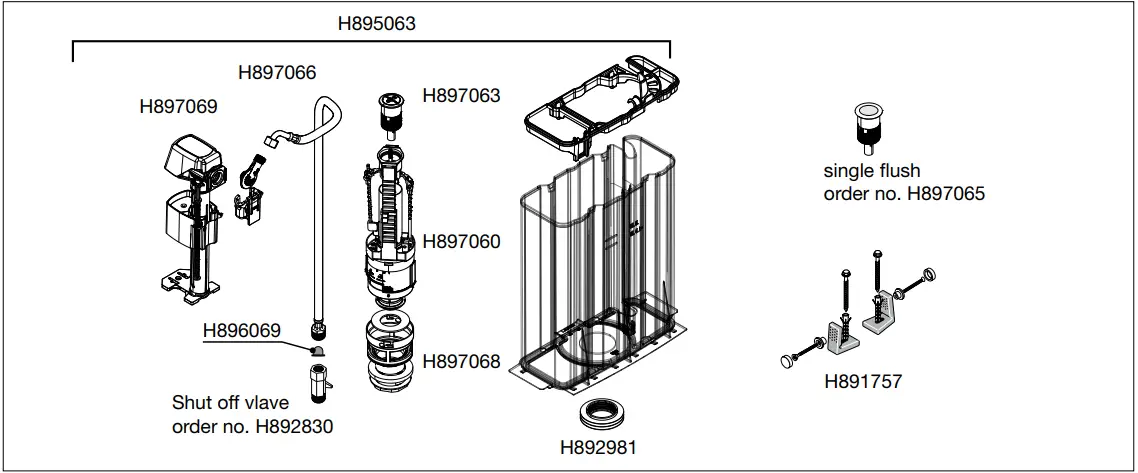 H895063

H897066

H897069

H897063

H897060

H896069

H897068

Shut off vlave
order no. H892830

H892981

single flush
order no. H897065

H891757