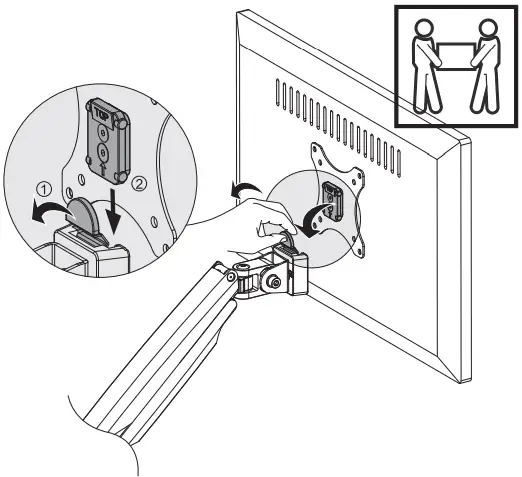 TOP
①
②