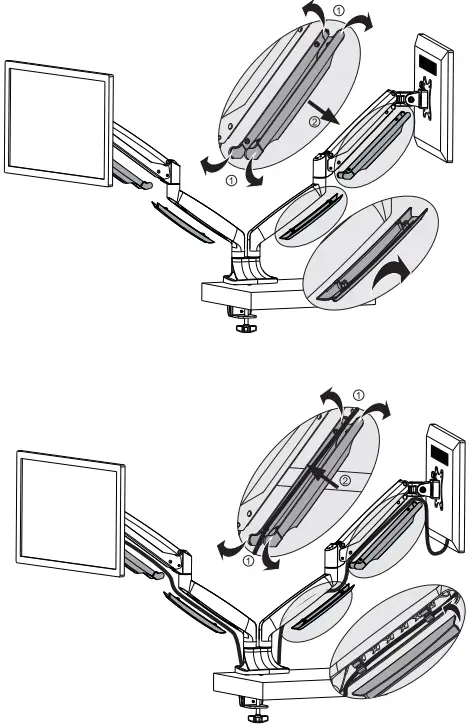 ①
②
①

①
②
①