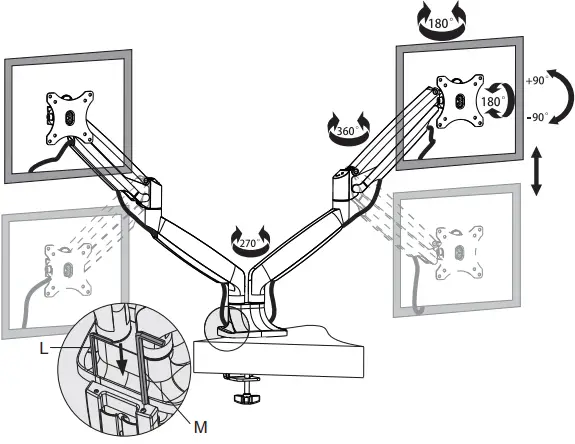 180°
+90°
180°
-90°
360°
270°
L
M