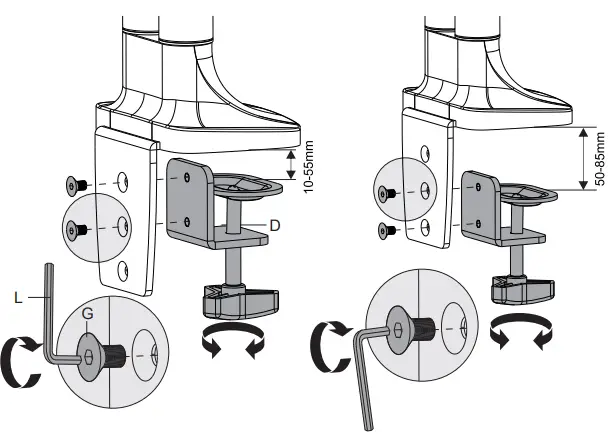 10-55mm
D
L
G
50-85mm