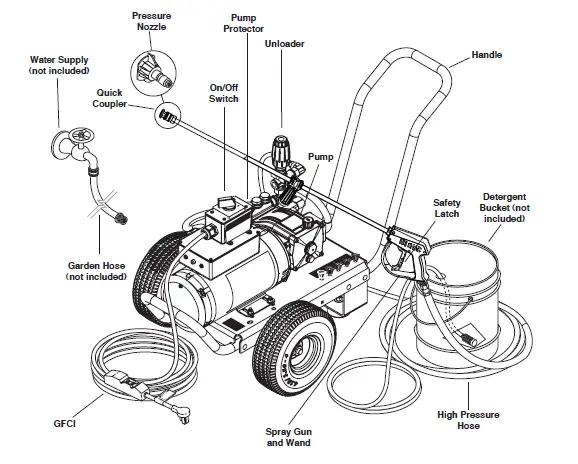 Pressure Nozzle

Pump Protector

Unloader

Handle

Water Supply (not included)

Quick Coupler

On/Off Switch

Pump

Safety Latch

Detergent Bucket (not included)

Garden Hose (not included)

GFCI

Spray Gun and Wand

High Pressure Hose