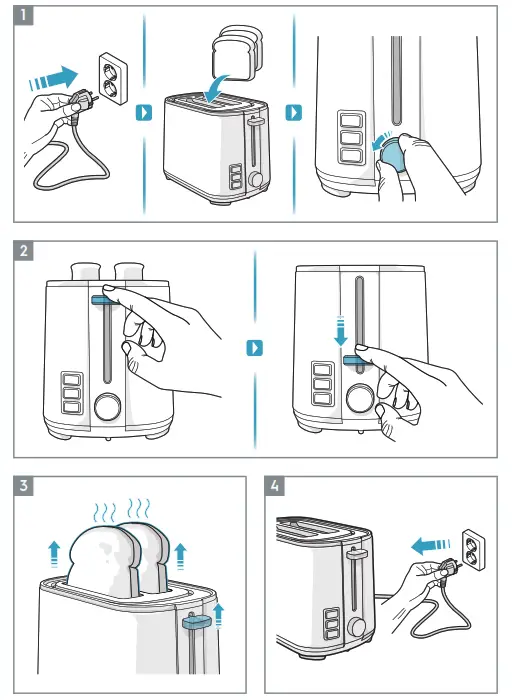 1

2

3

4