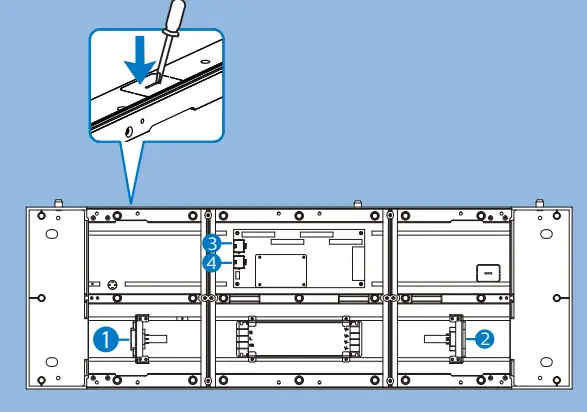 3
4
1
2