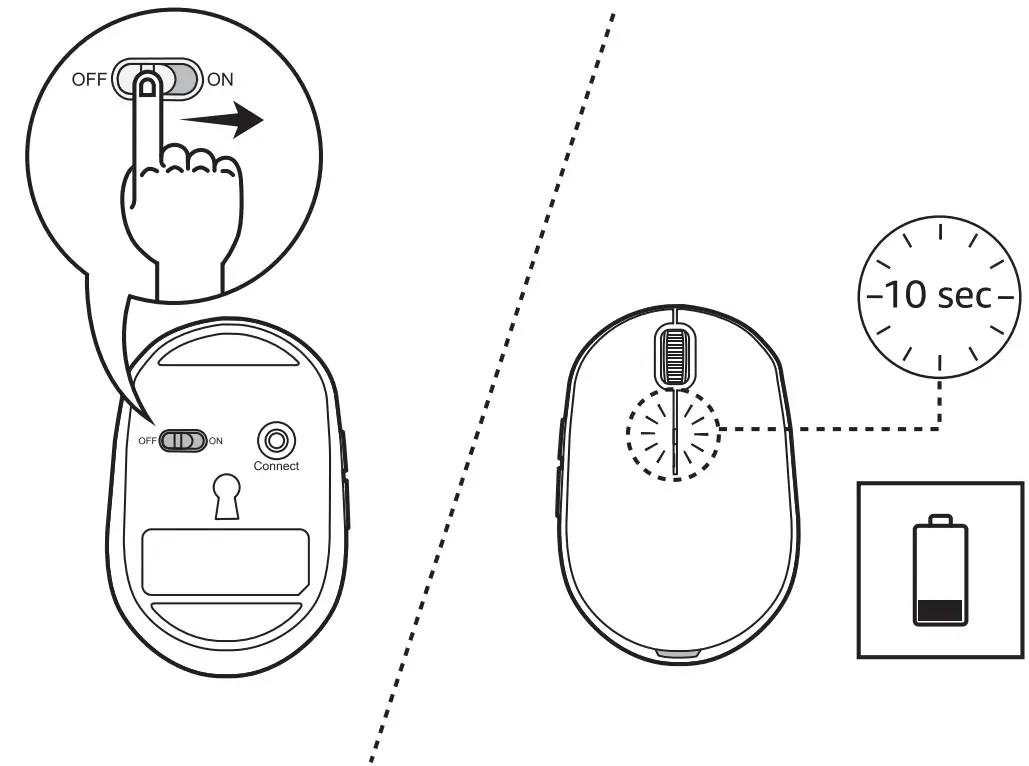 OFF ON

OFF ON

Connect

10 sec