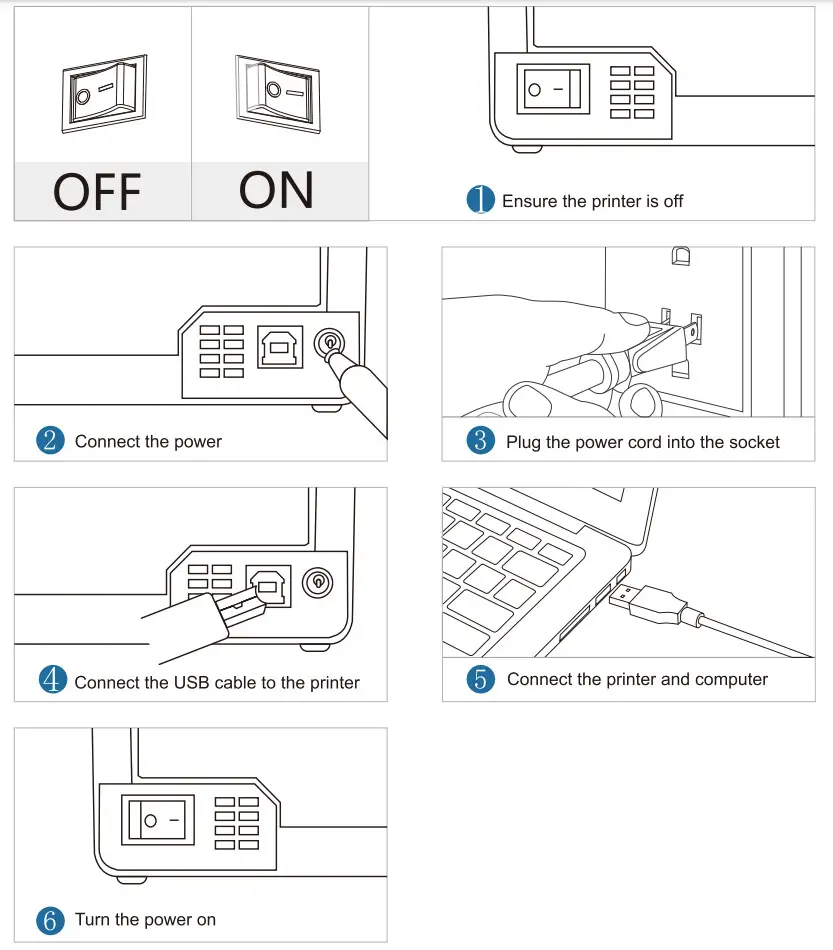 OFF

ON

1 Ensure the printer is off

2 Connect the power

3 Plug the power cord into the socket

4 Connect the USB cable to the printer

5 Connect the printer and computer

6 Turn the power on