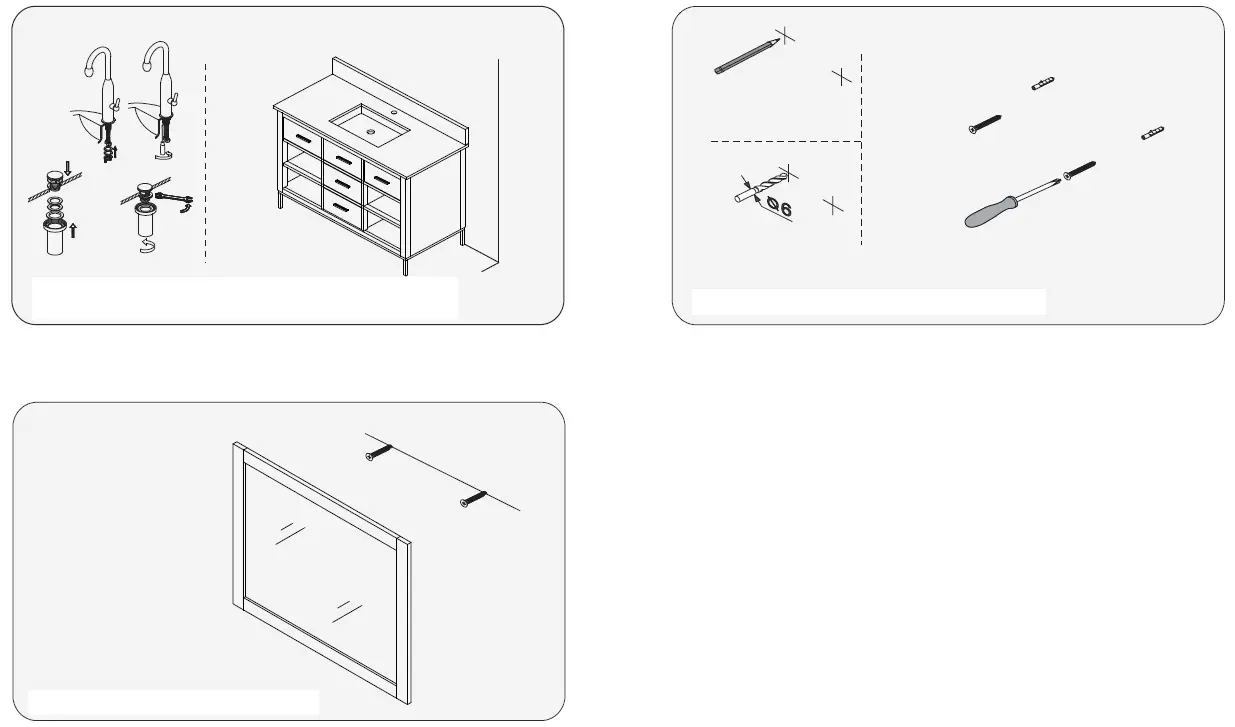 Ø6