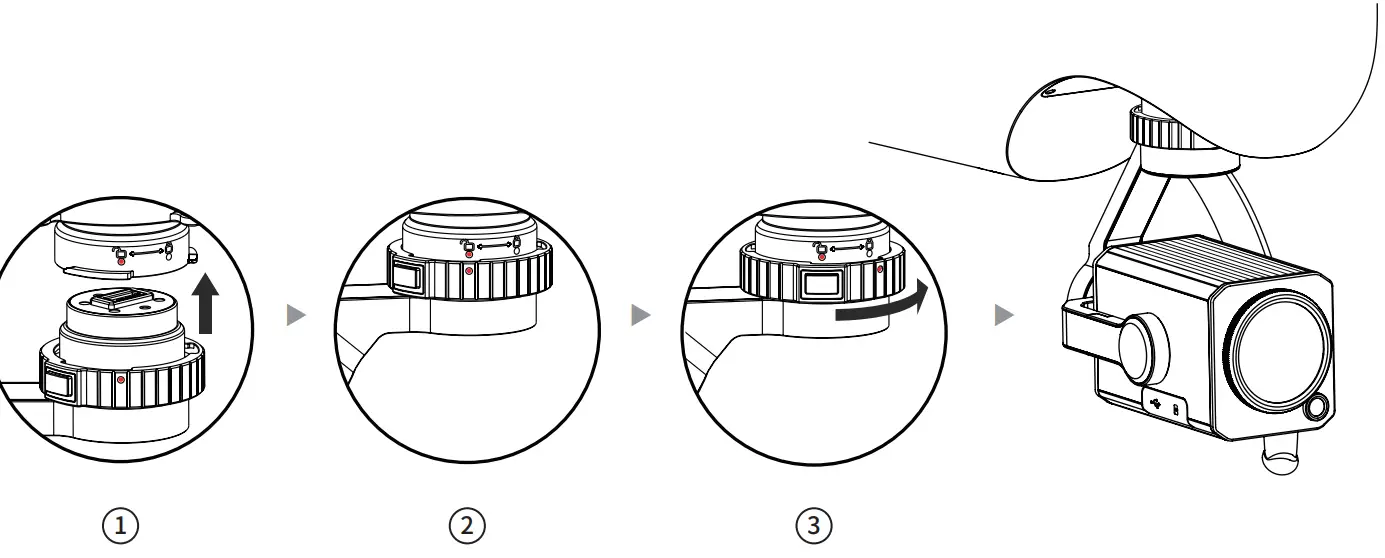 ①

②

③