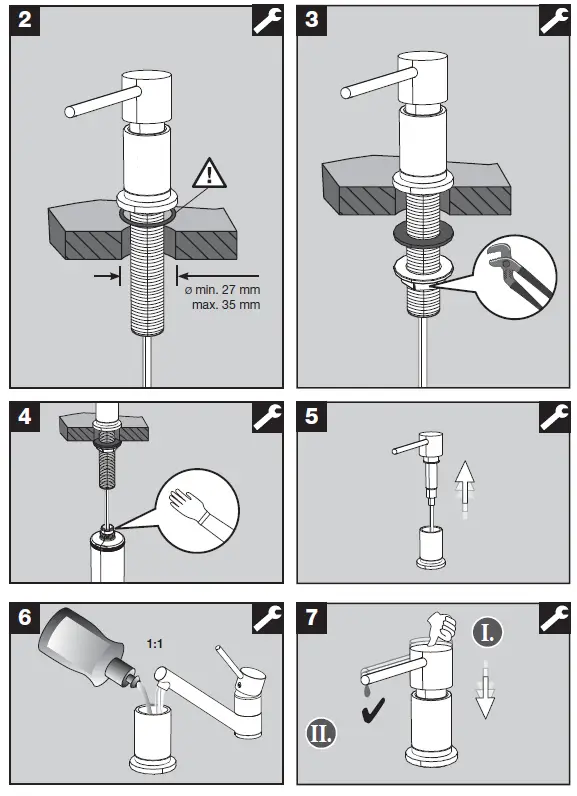 2

ø min. 27 mm
max. 35 mm

3

4

5

6

1:1

7

I.

II.