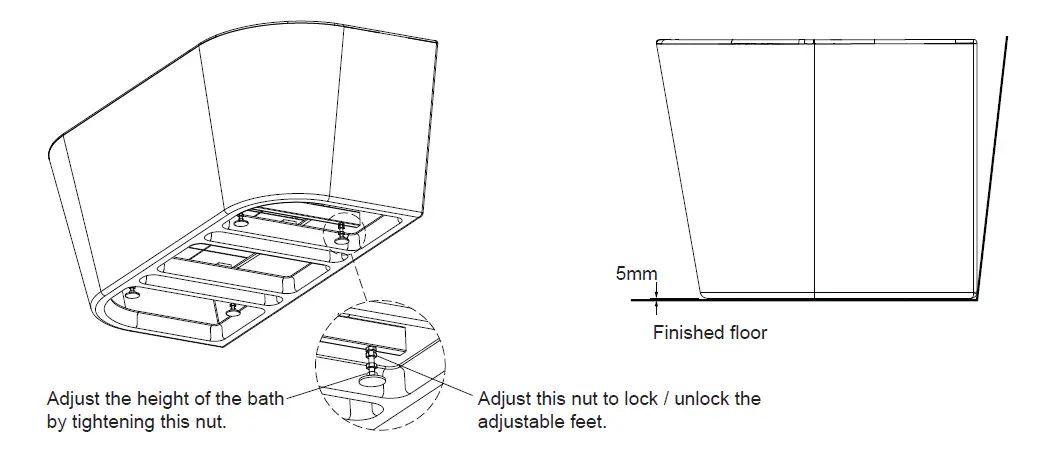 Adjust the height of the bath by tightening this nut.

Adjust this nut to lock / unlock the adjustable feet.

5mm

Finished floor