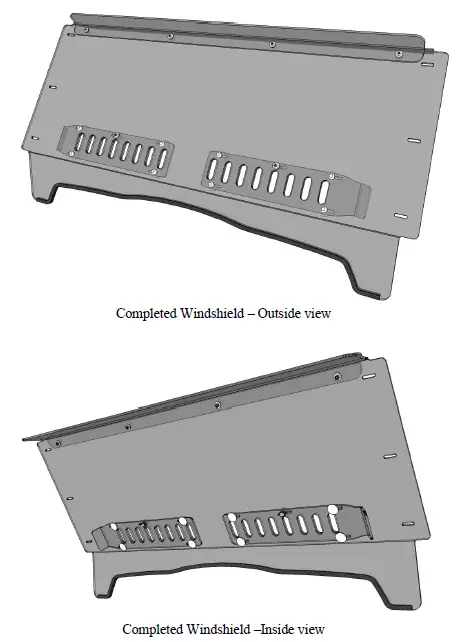 Completed Windshield – Outside view

Completed Windshield –Inside view