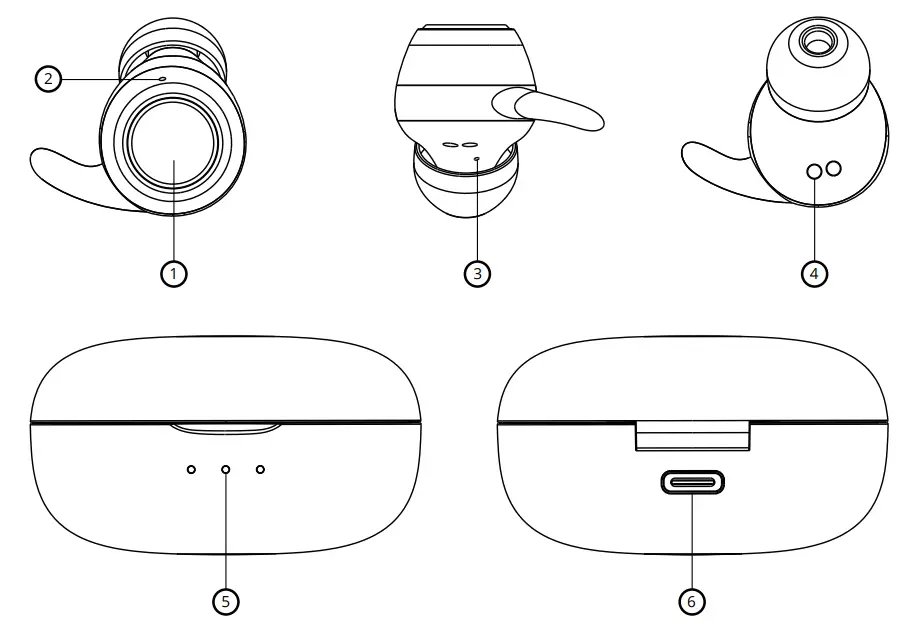 2
1
3
4
5
6