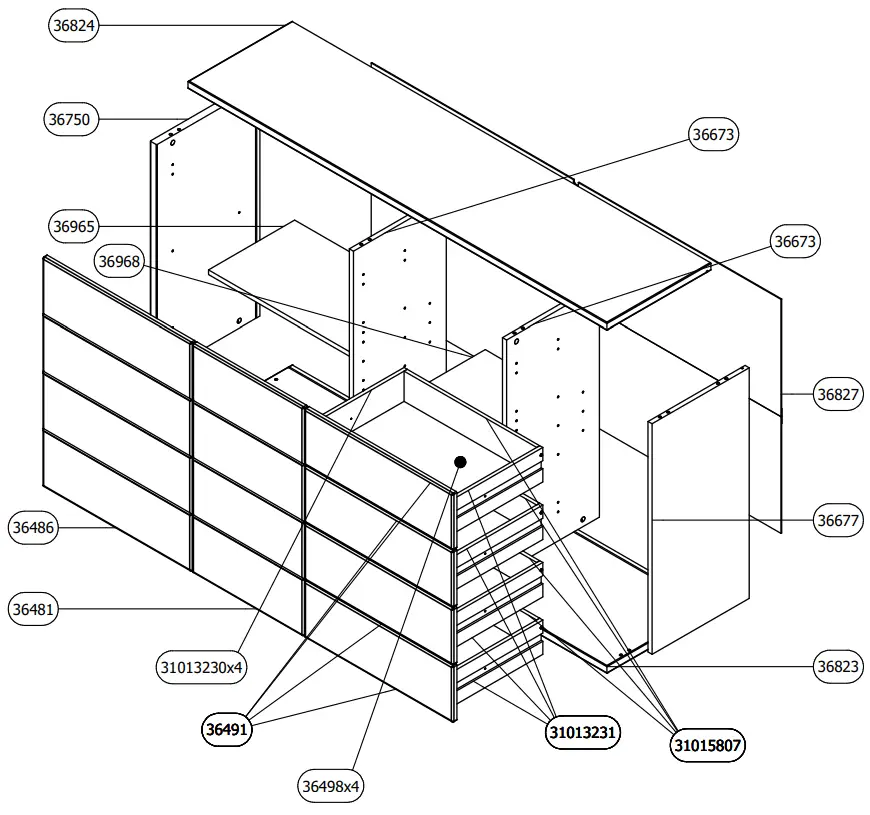 36824
36750
36673
36965
36673
36968
36827
36677
36486
36481
36823
31013230x4
36491
31013231
31015807
36498x4