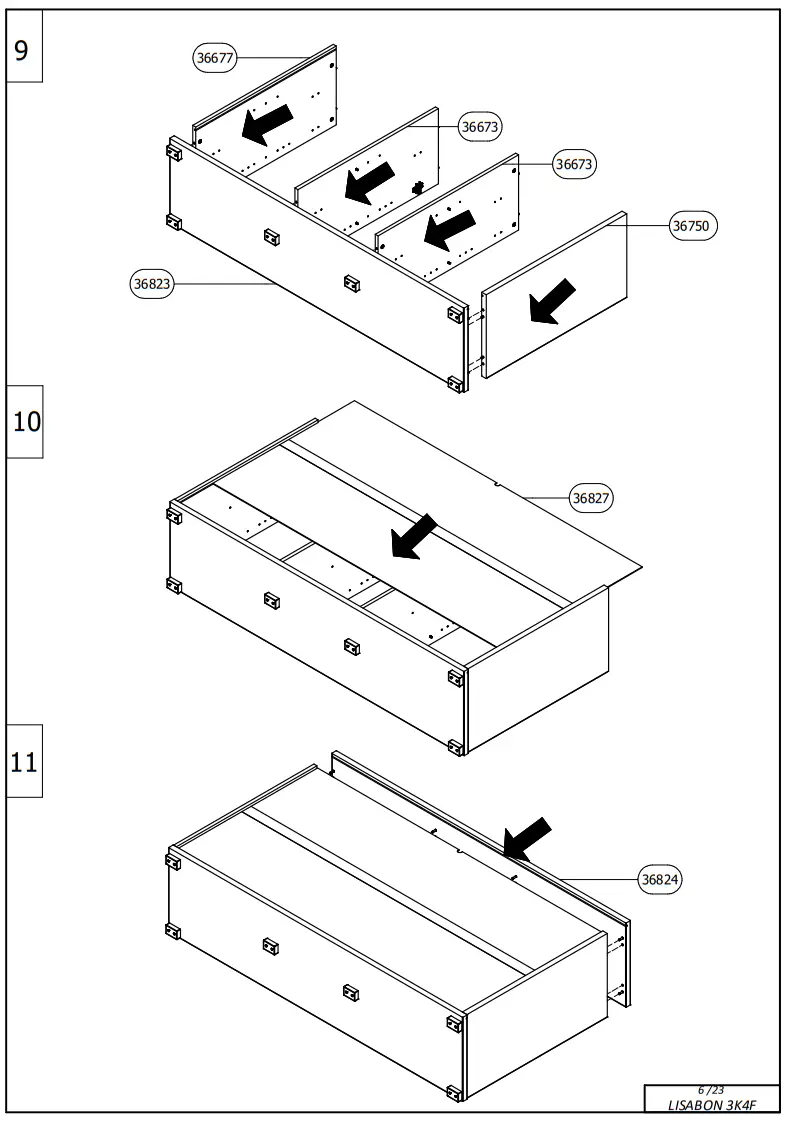 9

36677

36673

36673

36750

36823

10

36827

11

36824

6 /23
LISABON 3K4F