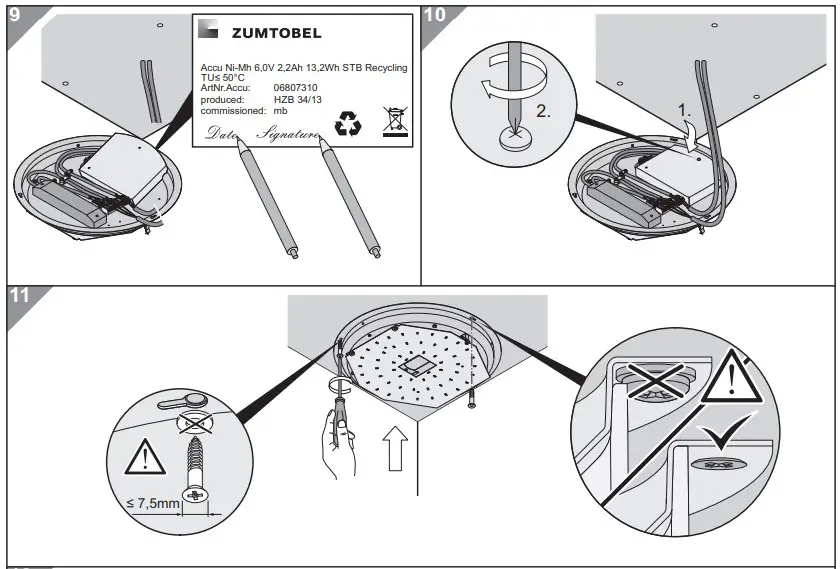 9

ZUMTOBEL

Accu Ni-Mh 6,0V 2,2Ah 13,2Wh STB Recycling
TU≤ 50°C
ArtNr.Accu: 06807310
produced: HZB 34/13
commissioned: mb

Date Signature

10

2.

1.

11

≤ 7,5mm