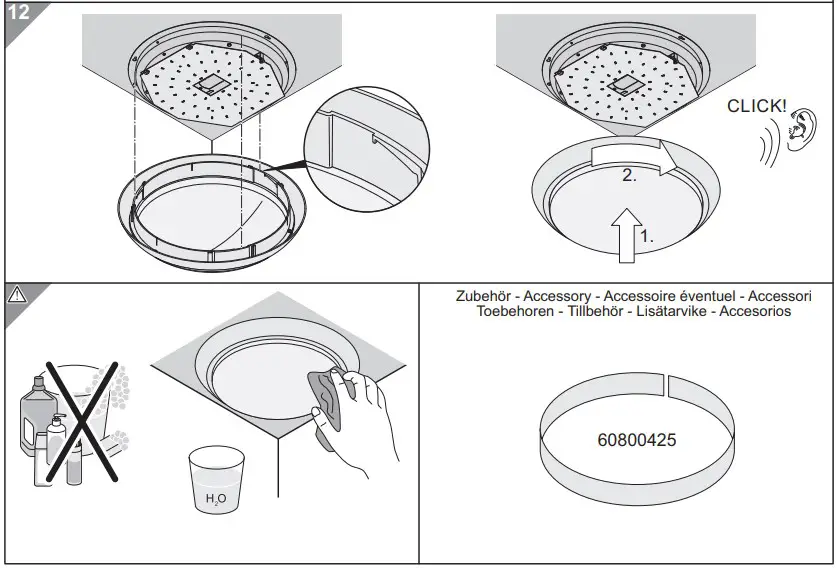 12

CLICK!

2.

1.

$H_2O$

Zubehör - Accessory - Accessoire éventuel - Accessori
Toebehoren - Tillbehör - Lisätarvike - Accesorios

60800425