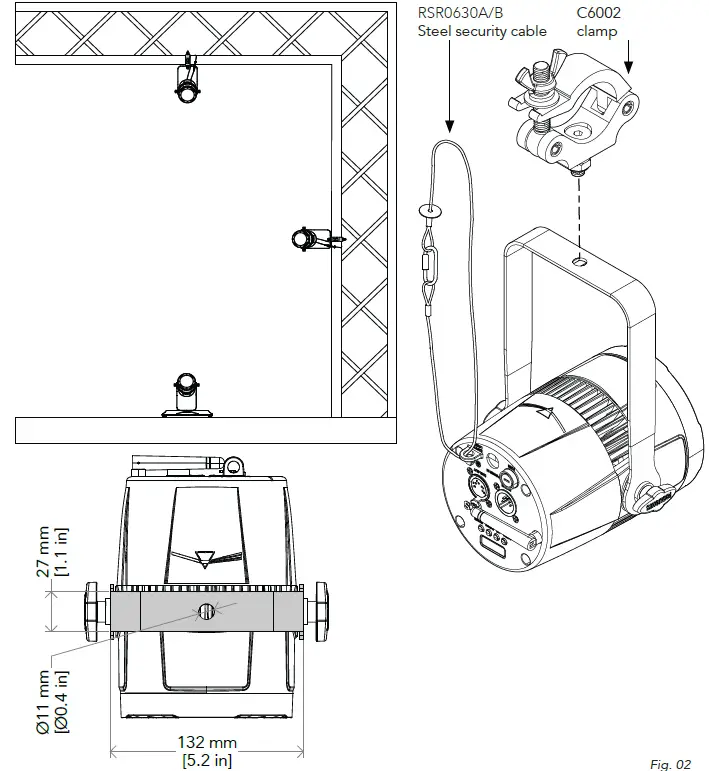 RSR0630A/B
Steel security cable

C6002
clamp

27 mm
[1.1 in]

Ø11 mm
[Ø0.4 in]

132 mm
[5.2 in]

Fig. 02