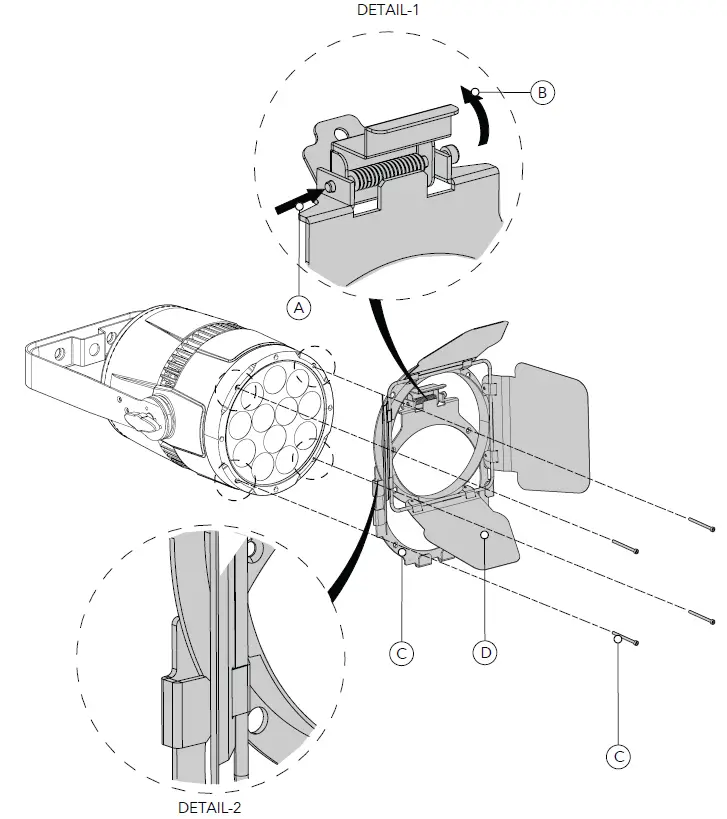 DETAIL-1

B

A

C

D

C

DETAIL-2