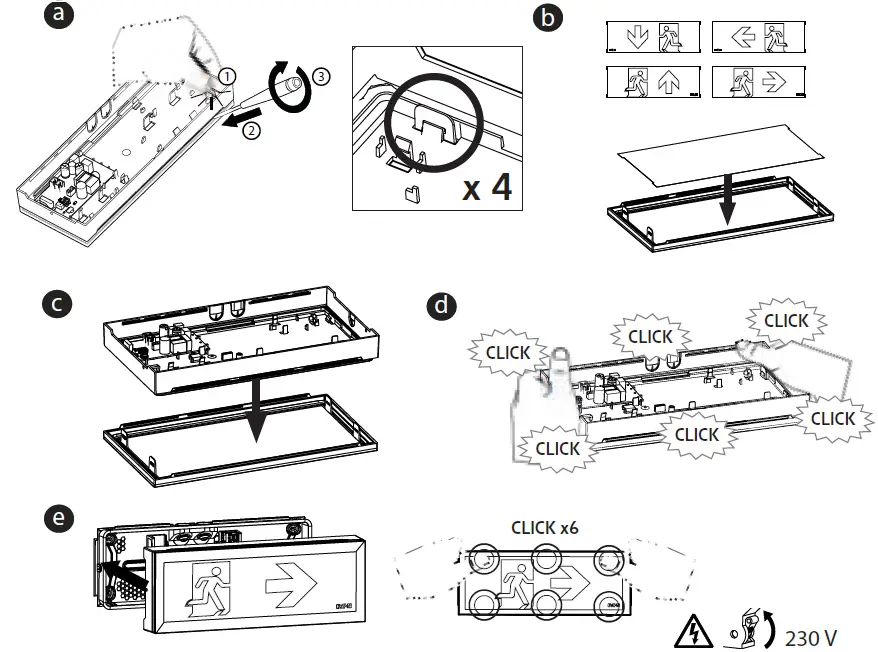 a
1
2
3
x 4
b
c
d
CLICK
CLICK
CLICK
CLICK
CLICK
CLICK
e
CLICK x6
230 V