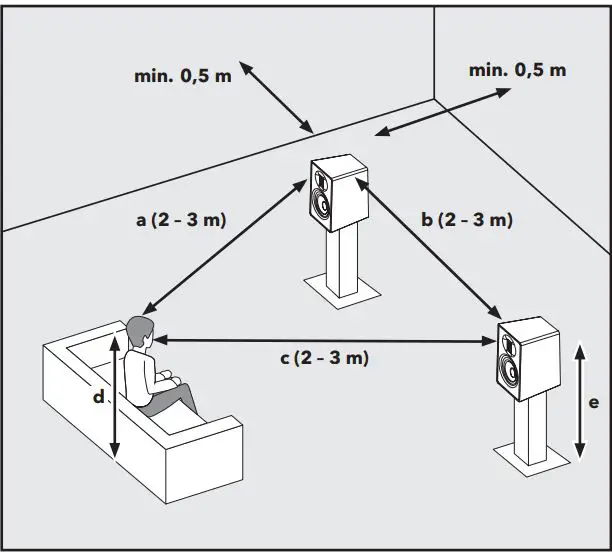 min. 0,5 m

min. 0,5 m

a (2 - 3 m)

b (2 - 3 m)

c (2 - 3 m)

d

e