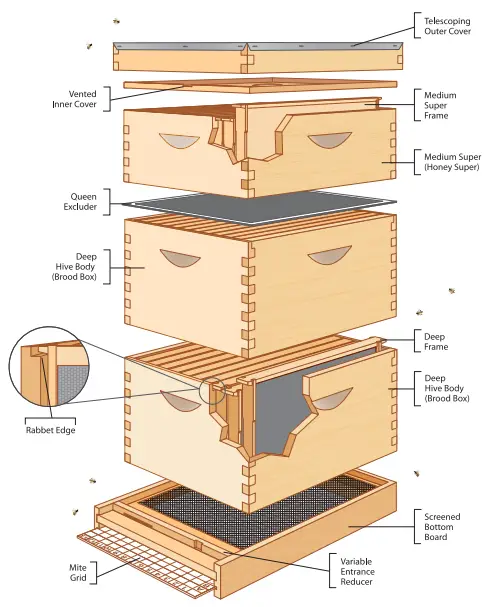 Telescoping Outer Cover

Vented Inner Cover

Medium Super Frame

Medium Super (Honey Super)

Queen Excluder

Deep Hive Body (Brood Box)

Deep Frame

Deep Hive Body (Brood Box)

Rabbet Edge

Screened Bottom Board

Mite Grid

Variable Entrance Reducer