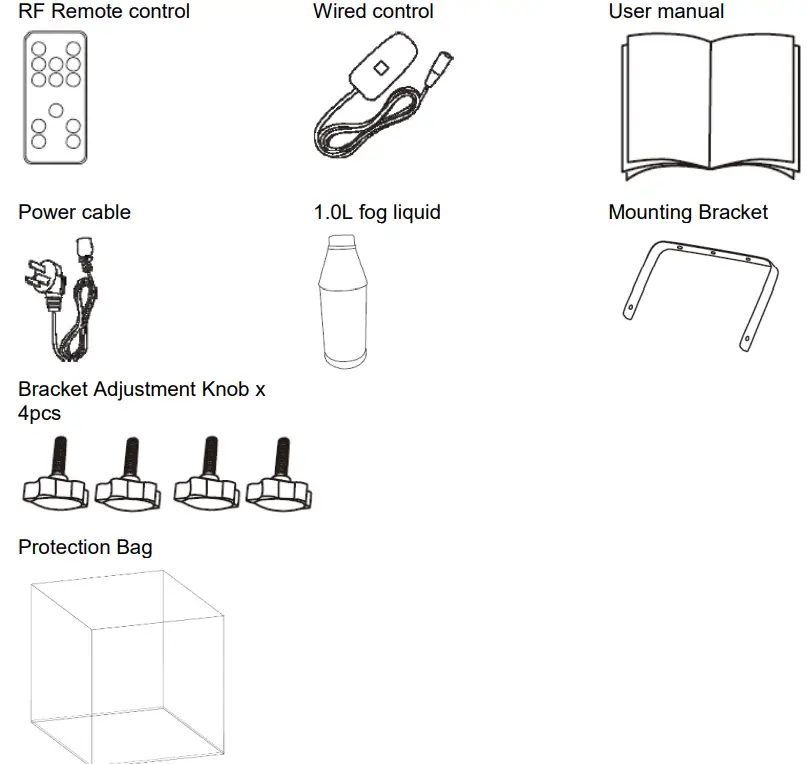 RF Remote control

Wired control

User manual

Power cable

1.0L fog liquid

Mounting Bracket

Bracket Adjustment Knob x 4pcs

Protection Bag