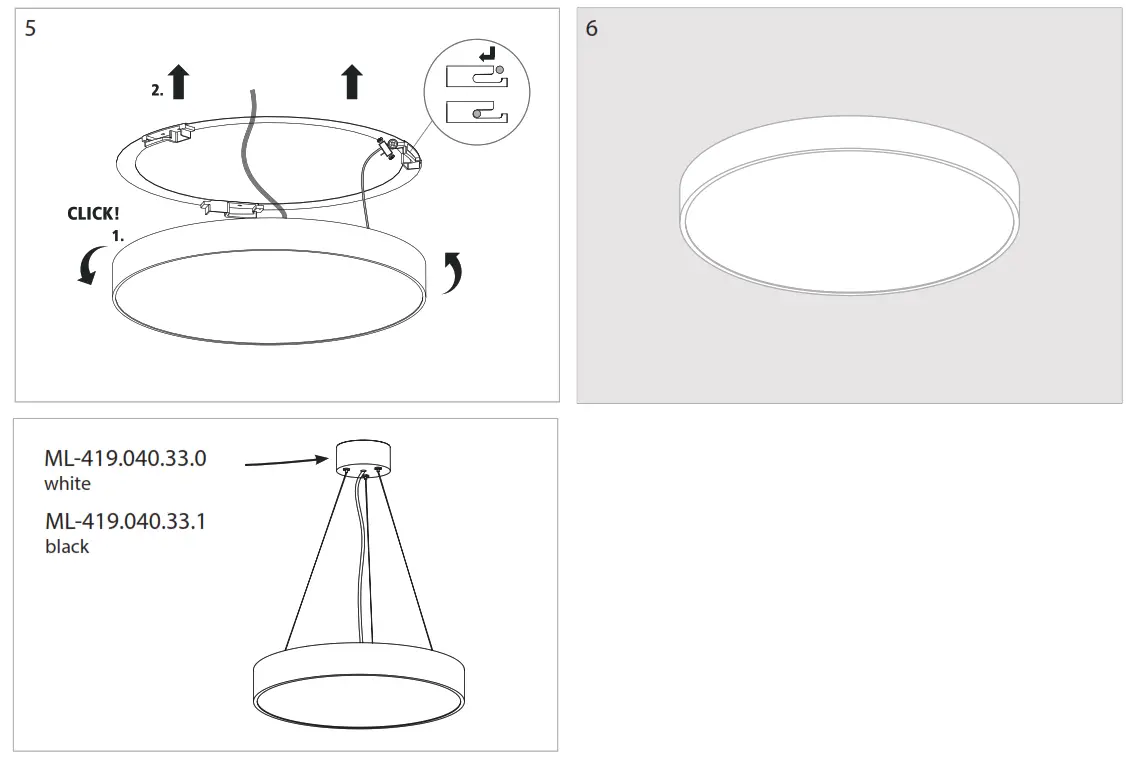 5

2.

CLICK!

1.

6

ML-419.040.33.0
white

ML-419.040.33.1
black