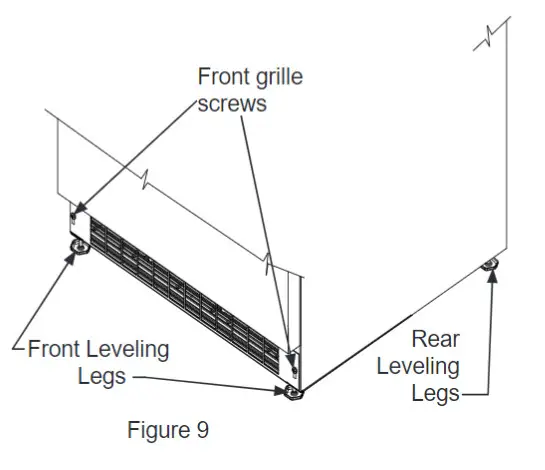 Front grille screws

Front Leveling Legs

Rear Leveling Legs

Figure 9