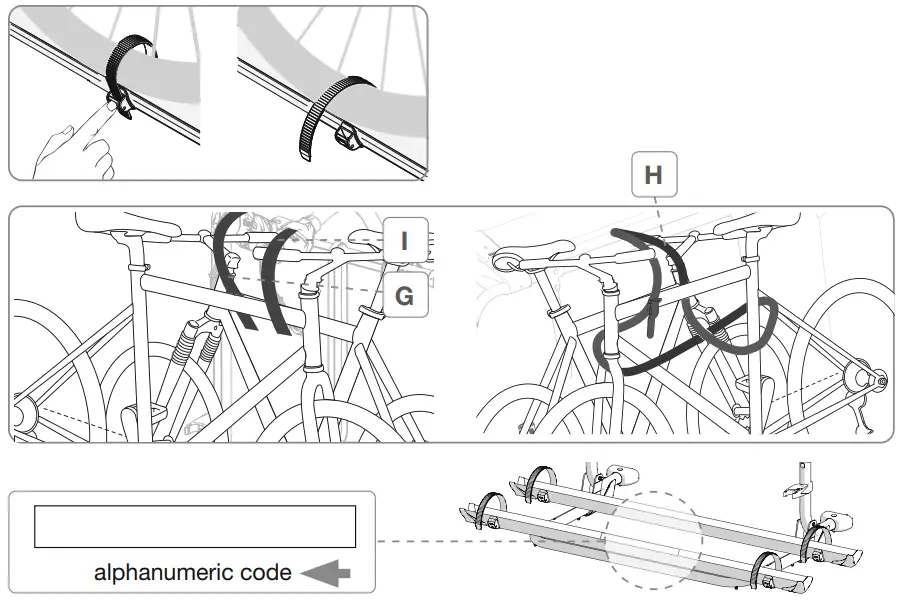 H

I

G

alphanumeric code