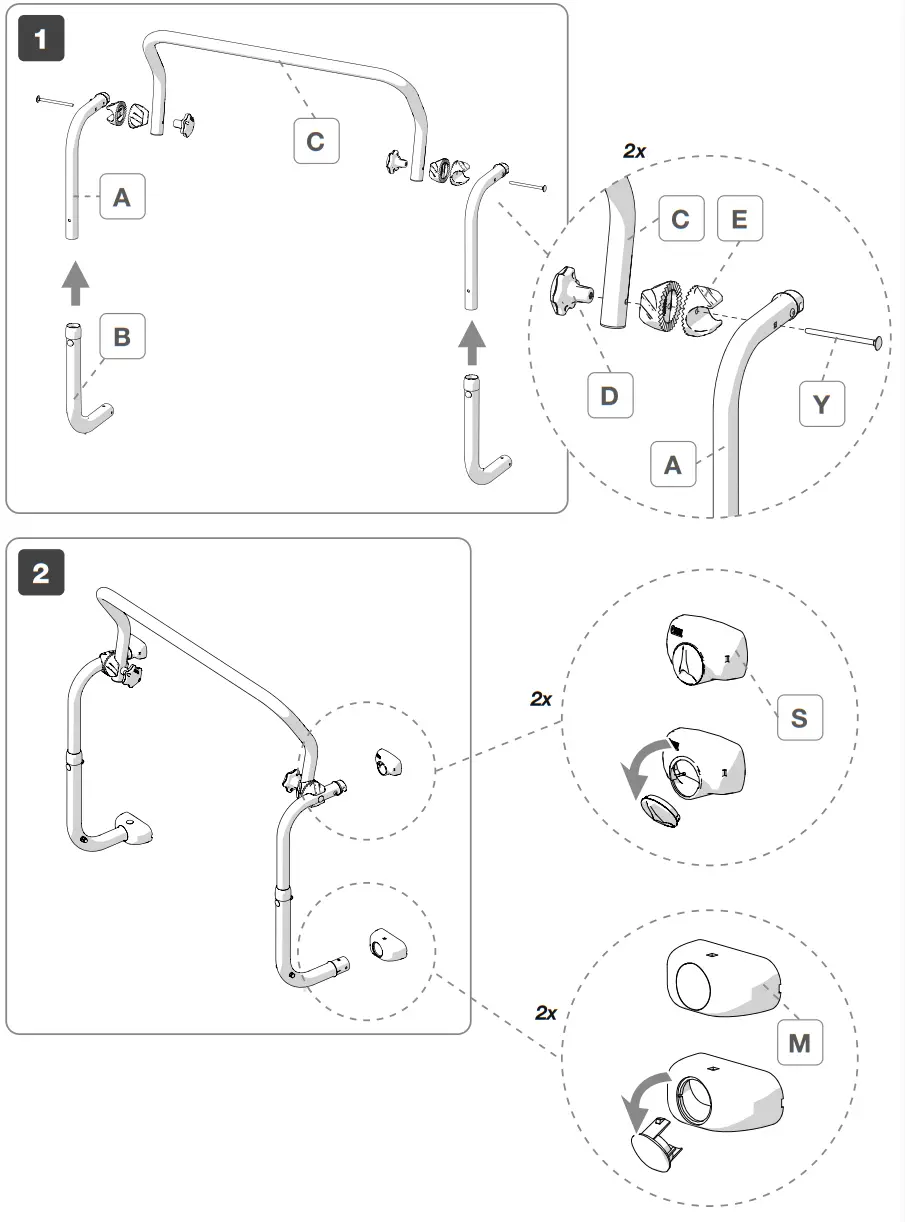 1

C

A

B

2x

C E

D

Y

A

2

2x

S

2x

M