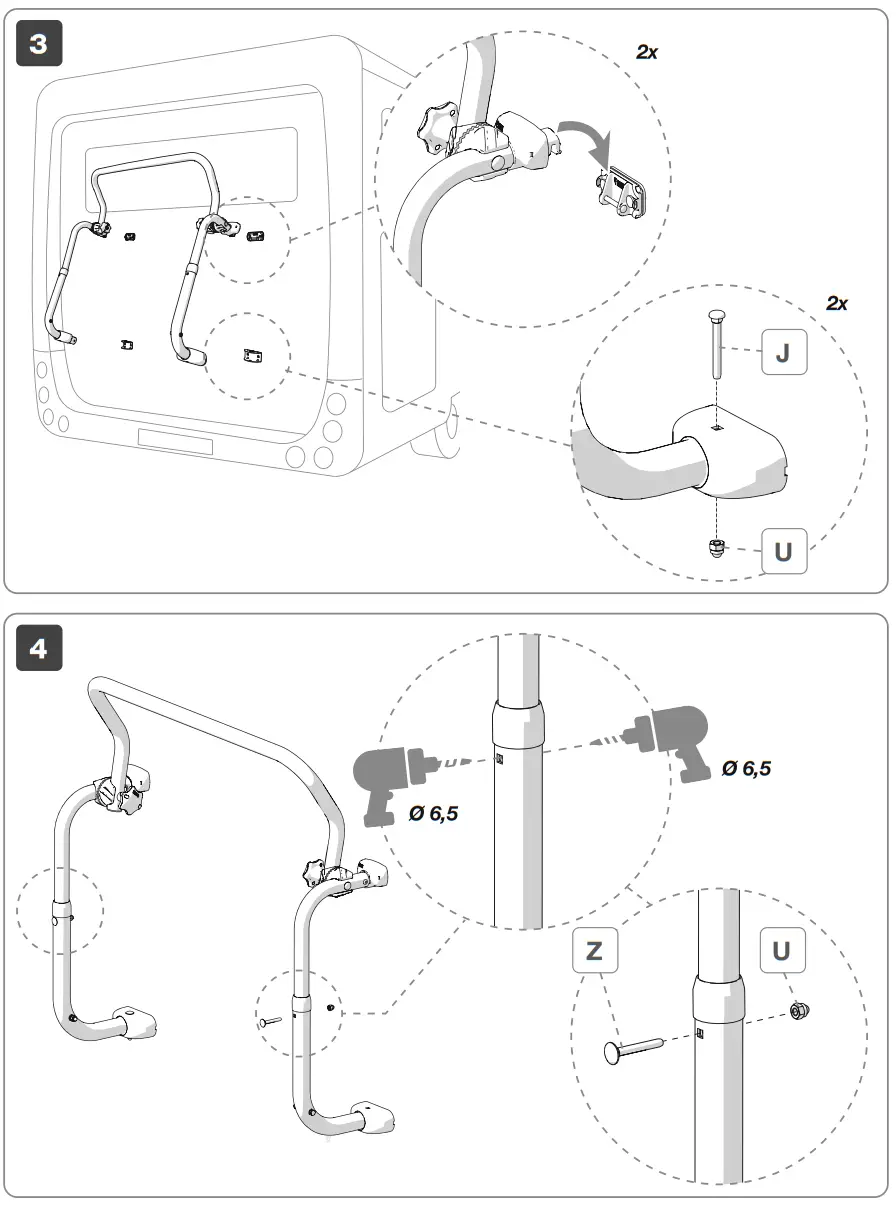 3

2x

2x

J

U

4

Ø 6,5

Ø 6,5

Z

U