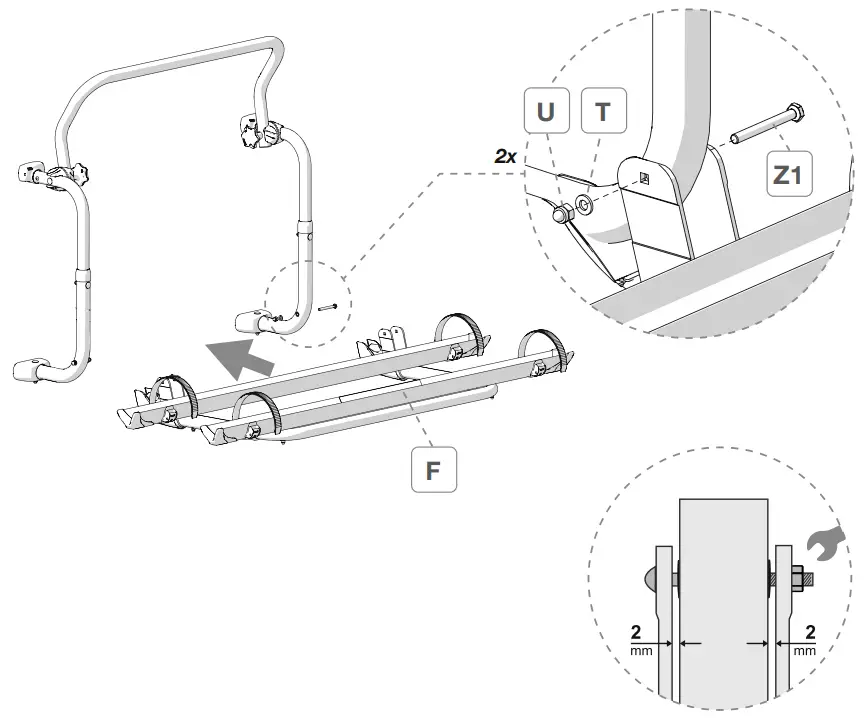 U
T
2x
Z1
F
2
mm
2
mm