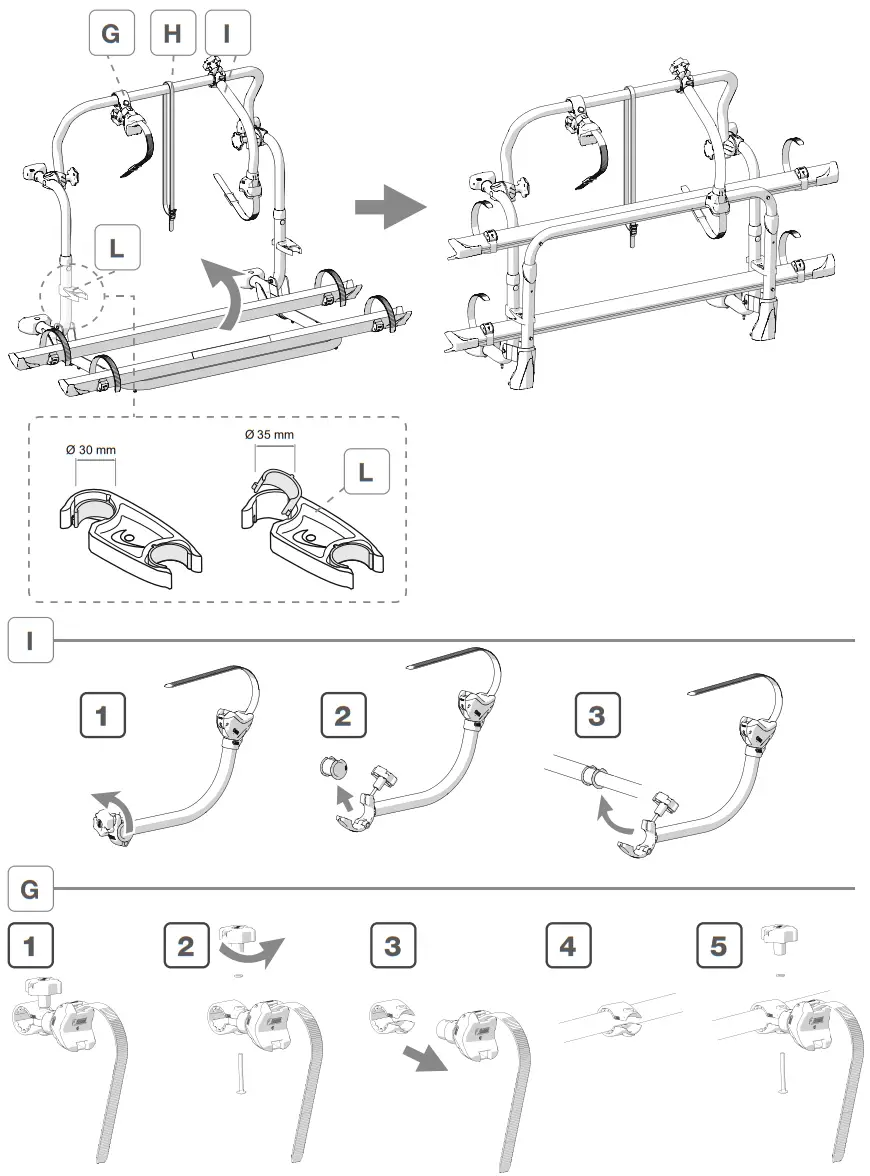 G H I

L

Ø 30 mm

Ø 35 mm

L

I

1

2

3

G

1

2

3

4

5