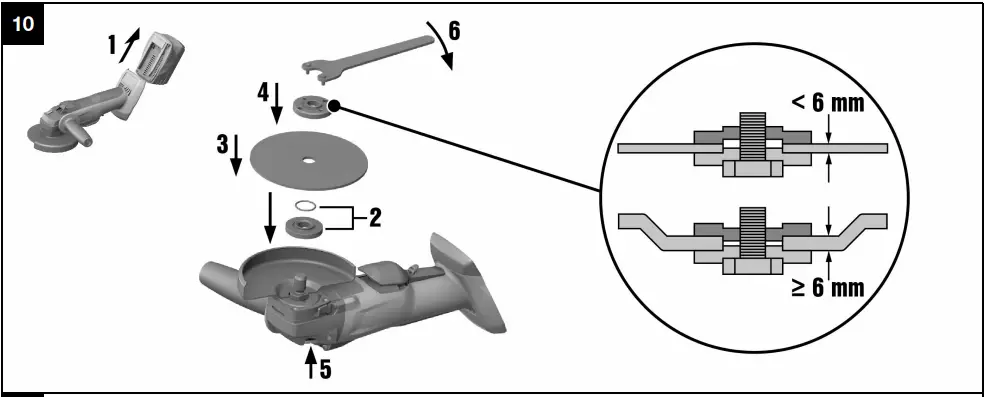 10

1

6

4

3

2

5

< 6 mm

≥ 6 mm