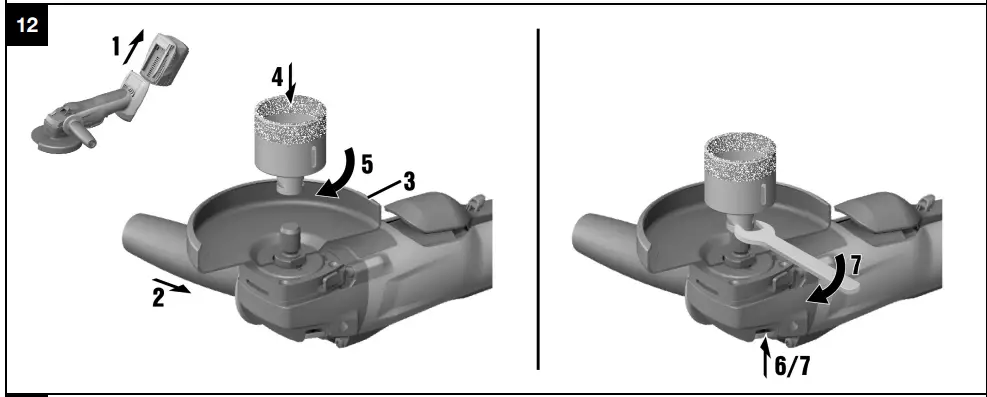 12

1

4

5

3

2

7

6/7