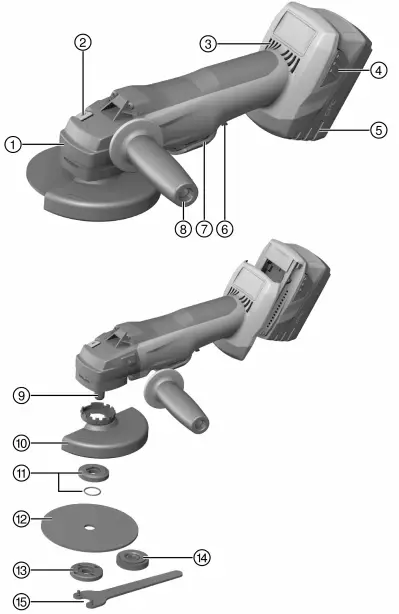 2
3
4
1
5
8
7
6
9
10
11
12
14
13
15