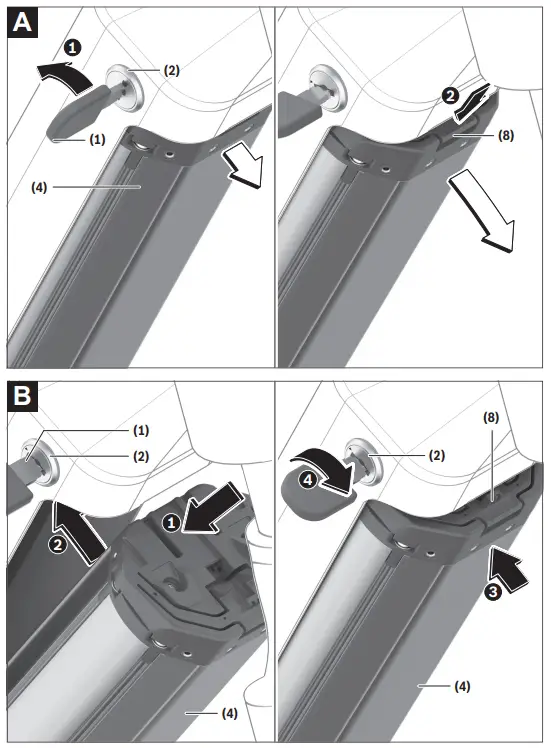 A
1
(2)
(1)
(4)
2
(8)

B
(1)
(2)
2
1
(4)
(8)
(2)
4
3
(4)