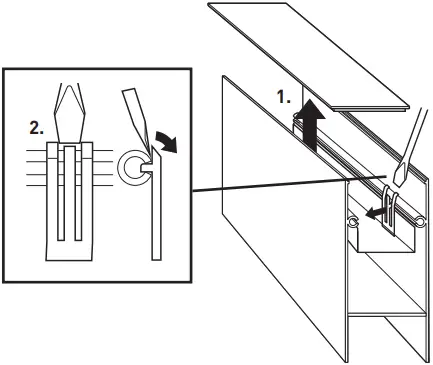 2.

1.