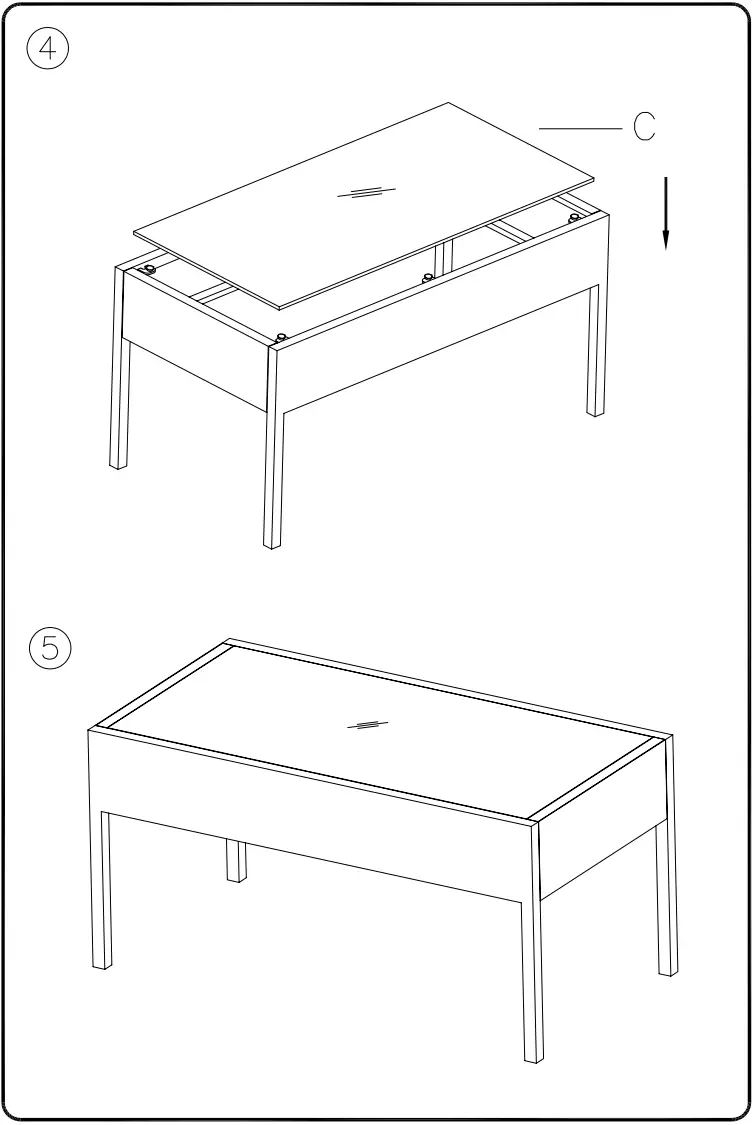 ④

C

⑤