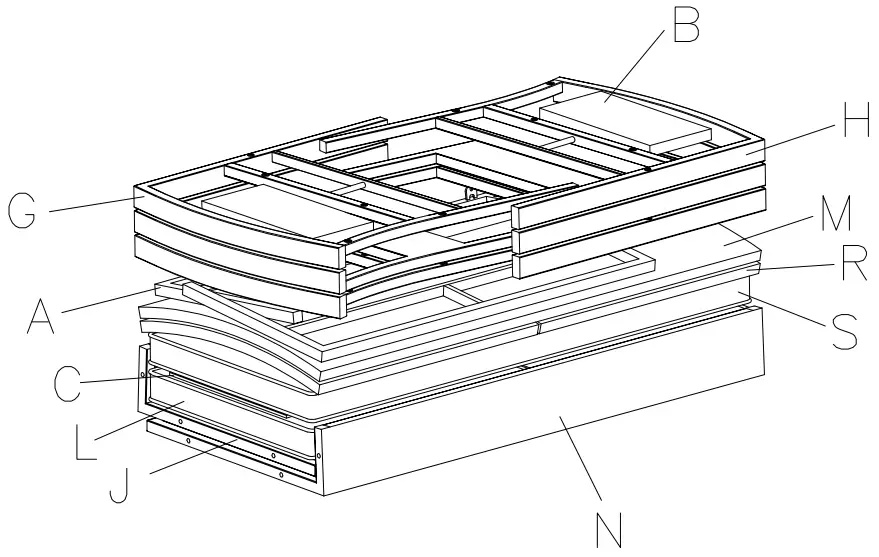 B
H
G
M
R
A
S
C
L
J
N