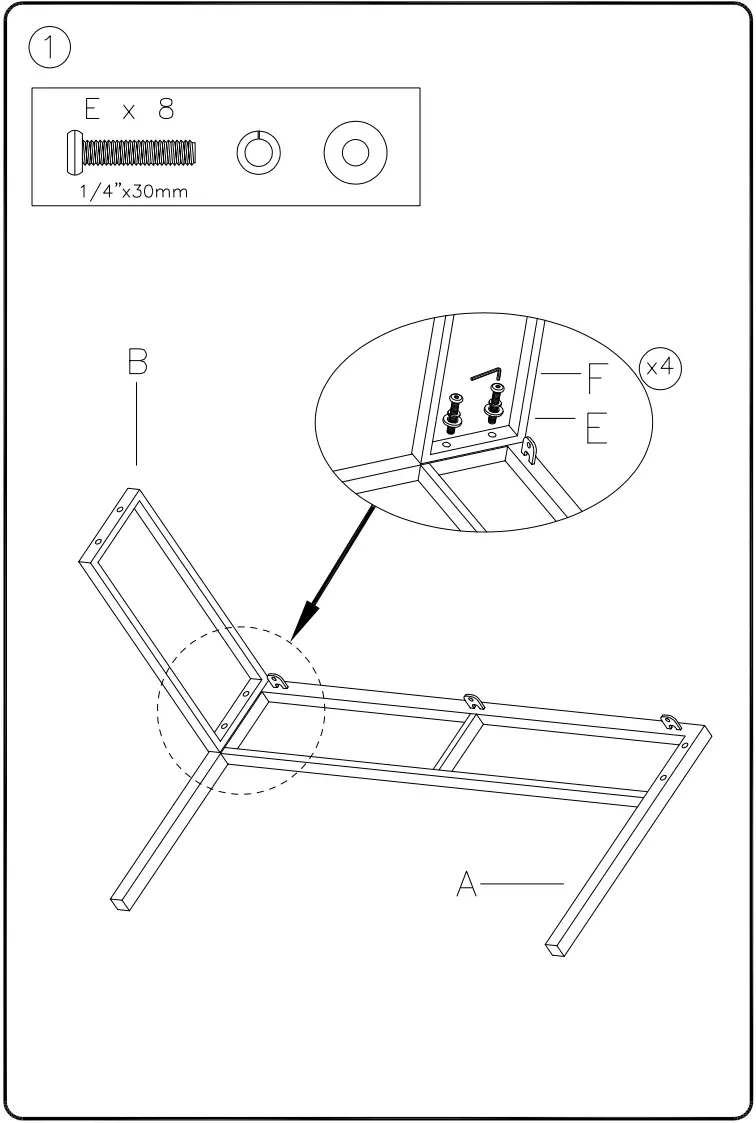 1

E x 8

1/4"x30mm

B

F

E

x4

A