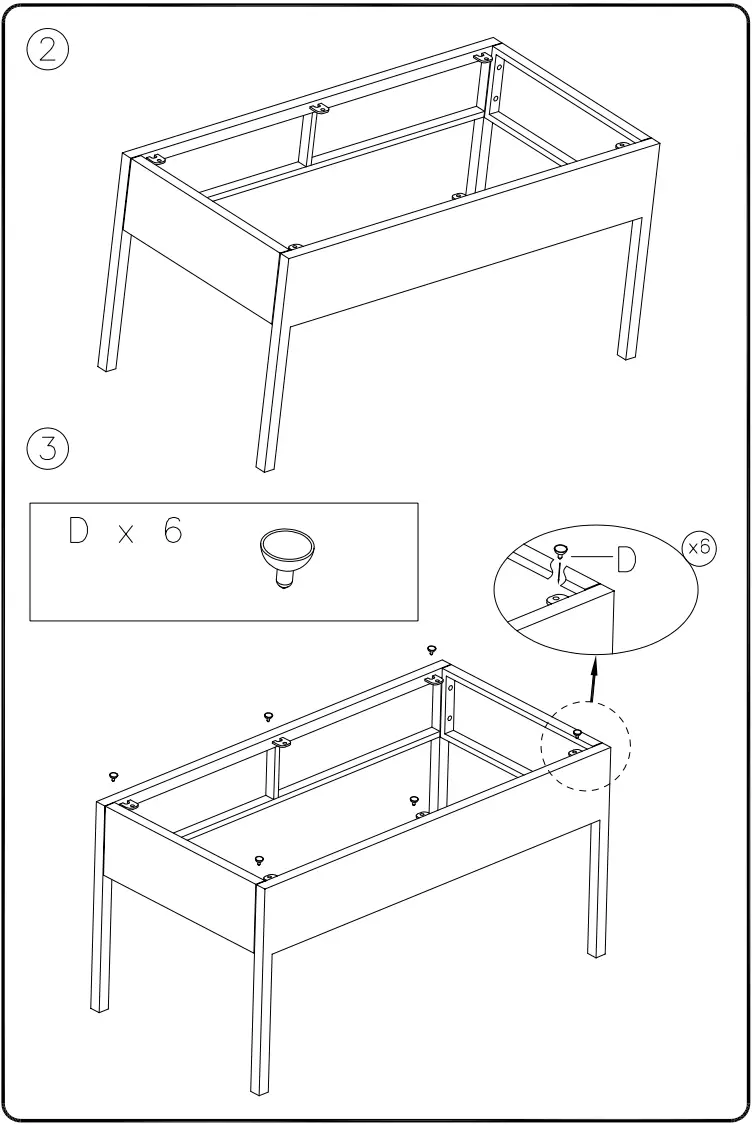 2

3

D x 6

D

x6