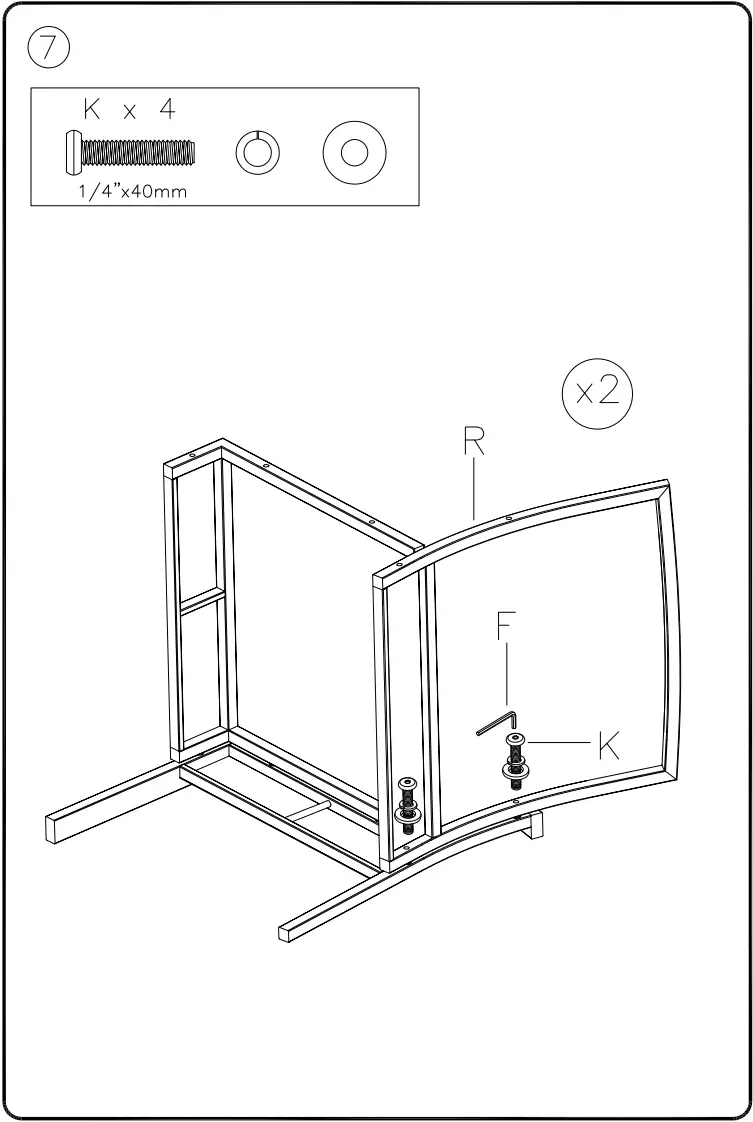 7

K x 4

1/4"x40mm

x2

R

F

K