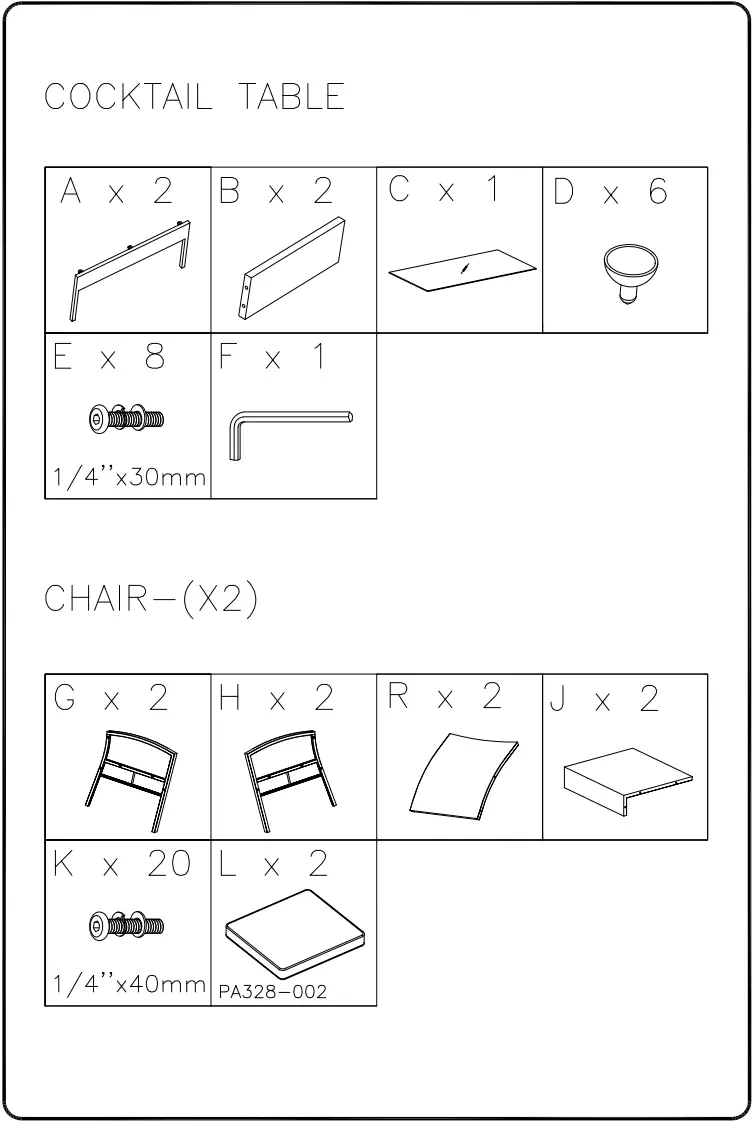 COCKTAIL TABLE

| A x 2 | B x 2 | C x 1 | D x 6 |
|---|---|---|---|
| E x 8 1/4"x30mm | F x 1 | | |

CHAIR-(X2)

| G x 2 | H x 2 | R x 2 | J x 2 |
|---|---|---|---|
| K x 20 1/4"x40mm | L x 2 PA328-002 | | |