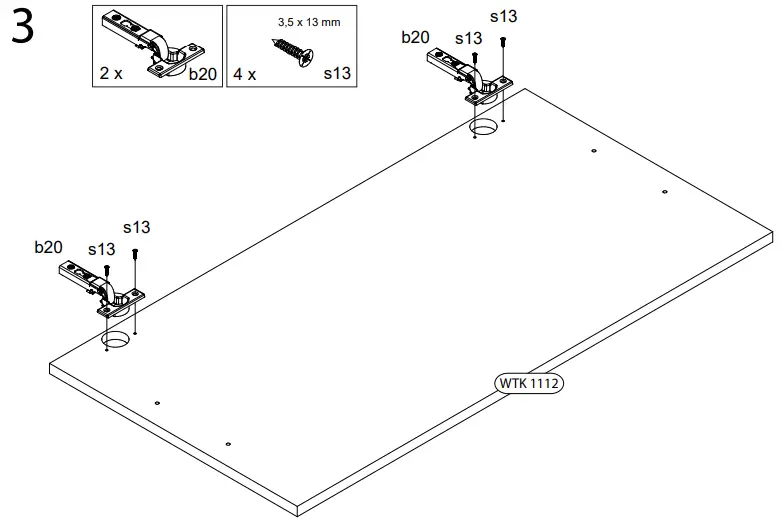 3

2 x b20

3,5 x 13 mm
4 x s13

b20 s13 s13

b20 s13 s13

WTK 1112