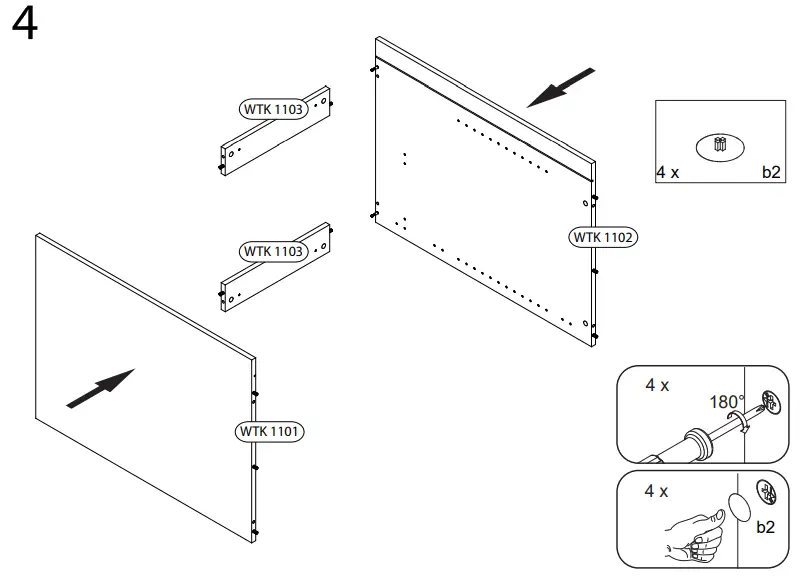 4

WTK 1103

WTK 1103

WTK 1102

WTK 1101

4 x

b2

4 x

180°

4 x

b2