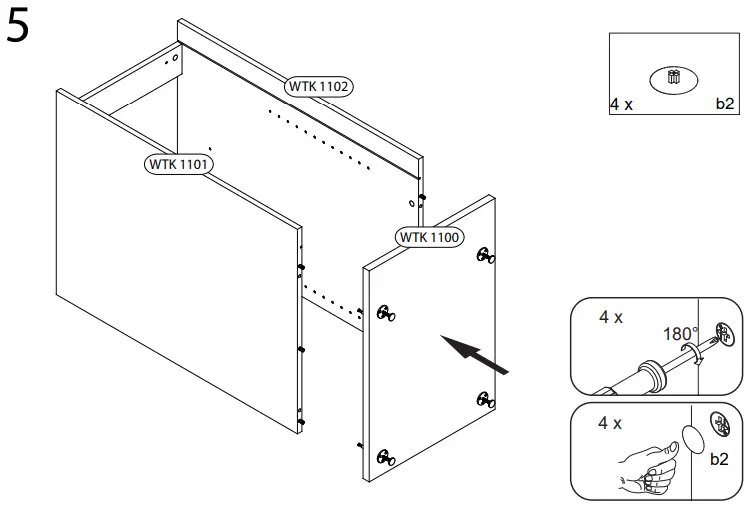 5

WTK 1102

WTK 1101

WTK 1100

4 x

b2

4 x

180°

4 x

b2