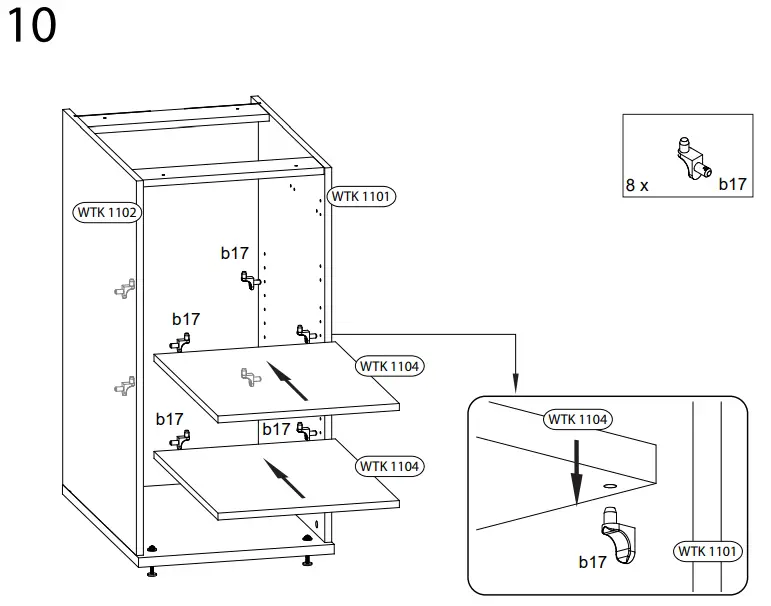 10

8 x b17

WTK 1102

WTK 1101

b17

b17

WTK 1104

b17

b17

WTK 1104

WTK 1104

b17

WTK 1101