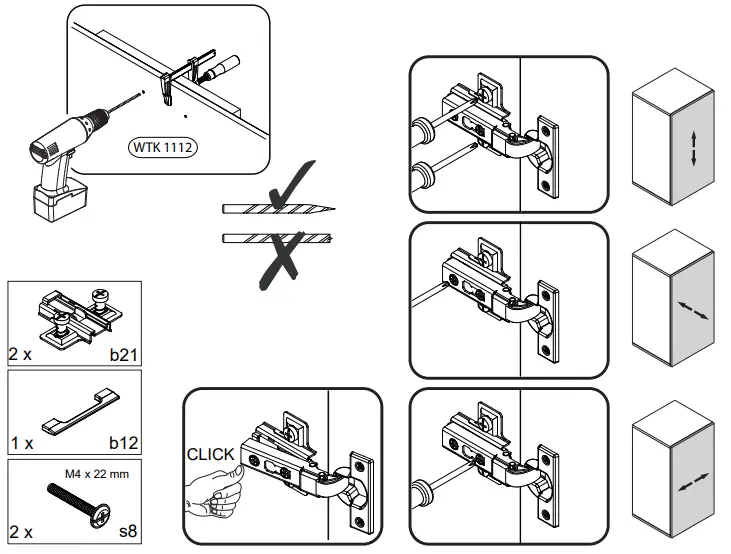 WTK 1112

2 x b21

1 x b12

M4 x 22 mm

2 x s8

CLICK