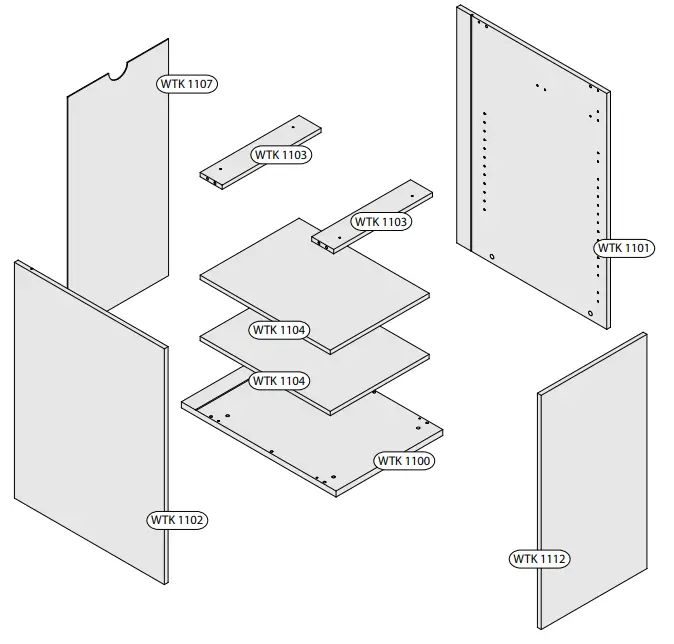 WTK 1107

WTK 1103

WTK 1103

WTK 1101

WTK 1104

WTK 1104

WTK 1100

WTK 1102

WTK 1112